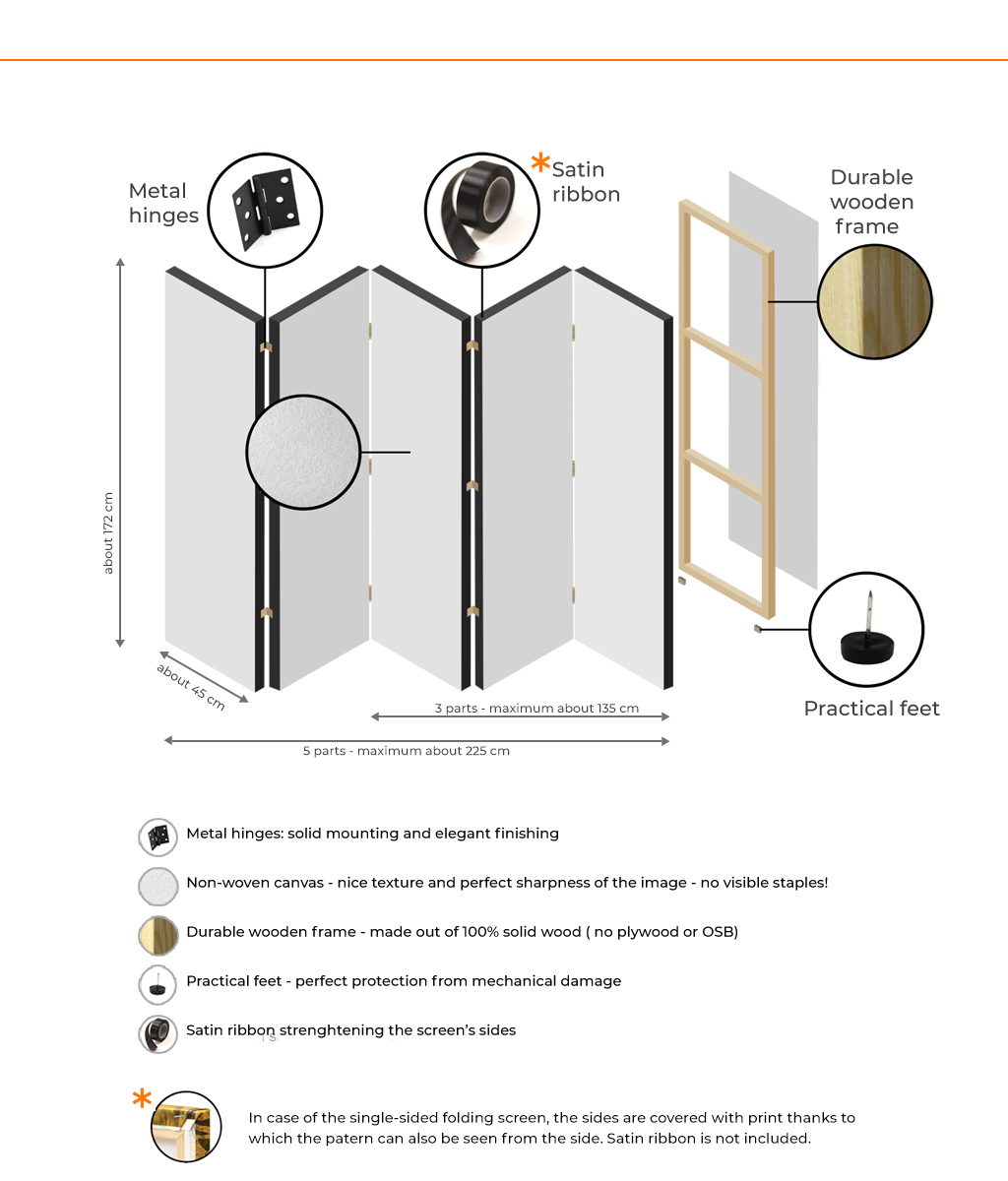 Metal hinges

*Satin ribbon

Durable wooden frame

about 172 cm

about 45 cm

3 parts - maximum about 135 cm

5 parts - maximum about 225 cm

Practical feet

Metal hinges: solid mounting and elegant finishing

Non-woven canvas - nice texture and perfect sharpness of the image - no visible staples!

Durable wooden frame - made out of 100% solid wood ( no plywood or OSB)

Practical feet - perfect protection from mechanical damage

Satin ribbon strenghtening the screen's sides

*

In case of the single-sided folding screen, the sides are covered with print thanks to which the patern can also be seen from the side. Satin ribbon is not included.